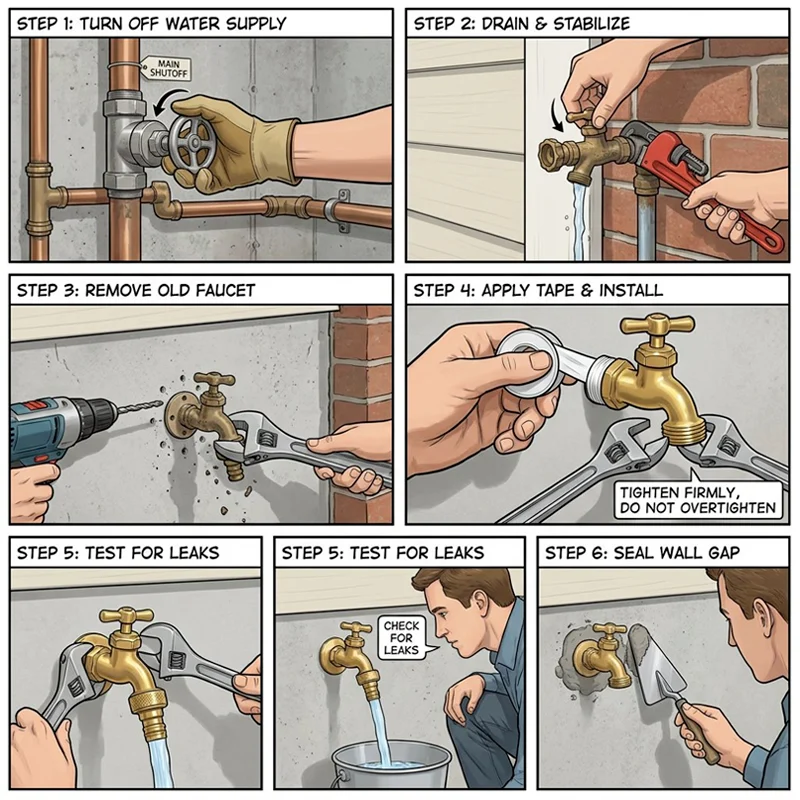 STEP 1: TURN OFF WATER SUPPLY

MAIN SHUTOFF

STEP 2: DRAIN & STABILIZE

STEP 3: REMOVE OLD FAUCET

STEP 4: APPLY TAPE & INSTALL

TIGHTEN FIRMLY, DO NOT OVERTIGHTEN

STEP 5: TEST FOR LEAKS

STEP 5: TEST FOR LEAKS

CHECK FOR LEAKS

STEP 6: SEAL WALL GAP