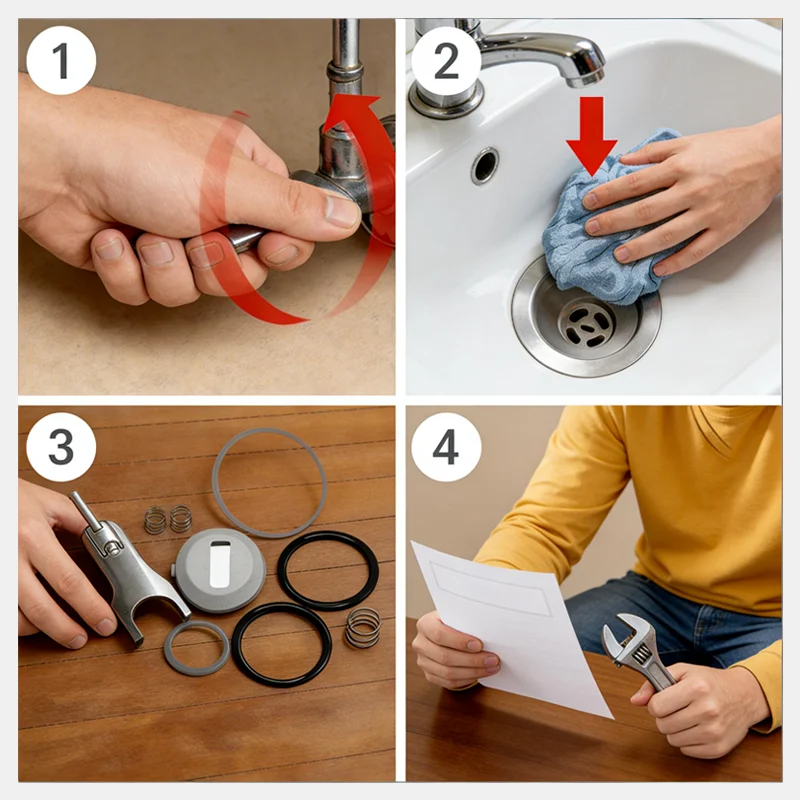 1

2

3

4